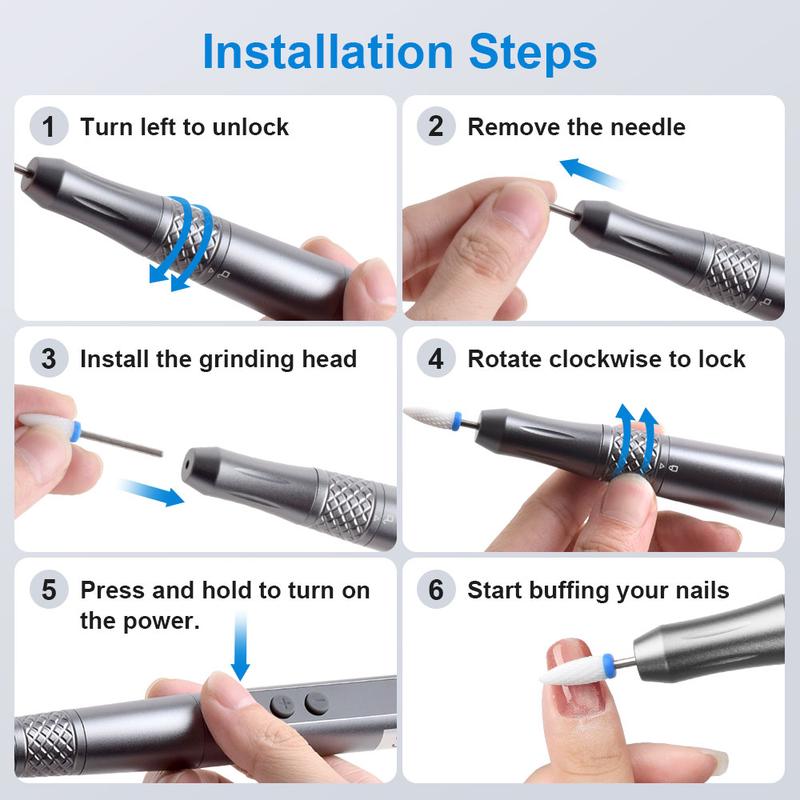 Installation Steps

1 Turn left to unlock

2 Remove the needle

3 Install the grinding head

4 Rotate clockwise to lock

5 Press and hold to turn on the power.

6 Start buffing your nails