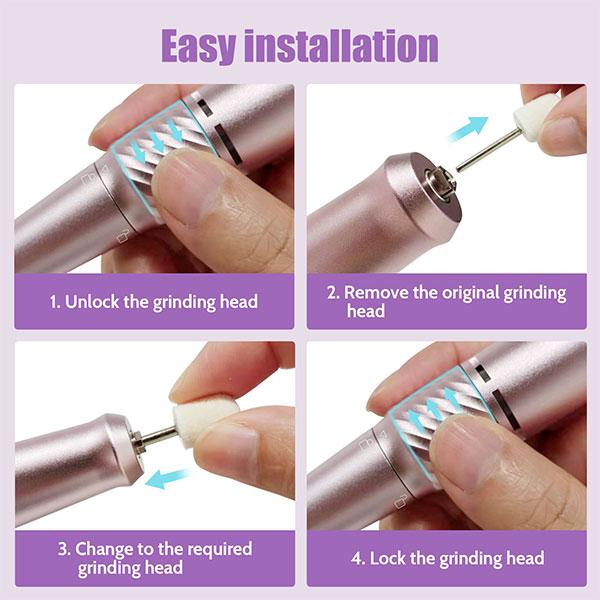 Easy installation

1. Unlock the grinding head

2. Remove the original grinding head

3. Change to the required grinding head

4. Lock the grinding head