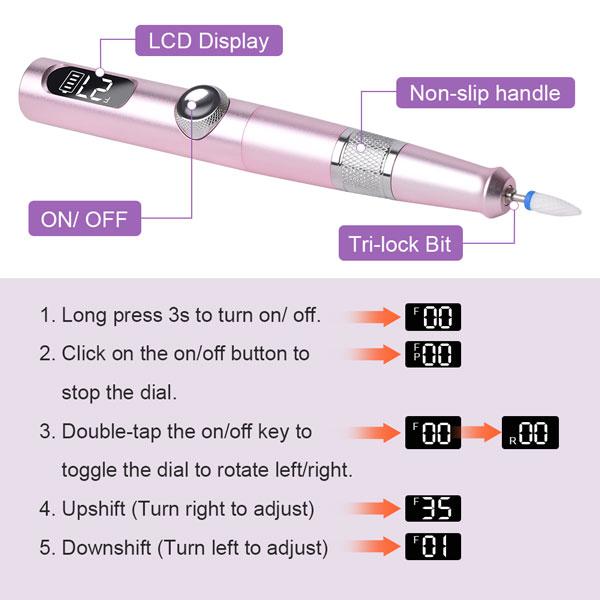 LCD Display

F 27

Non-slip handle

ON/ OFF

Tri-lock Bit

1. Long press 3s to turn on/ off.

F 00

2. Click on the on/off button to stop the dial.

F P 00

3. Double-tap the on/off key to toggle the dial to rotate left/right.

F 00

R 00

4. Upshift (Turn right to adjust)

F 35

5. Downshift (Turn left to adjust)

F 01